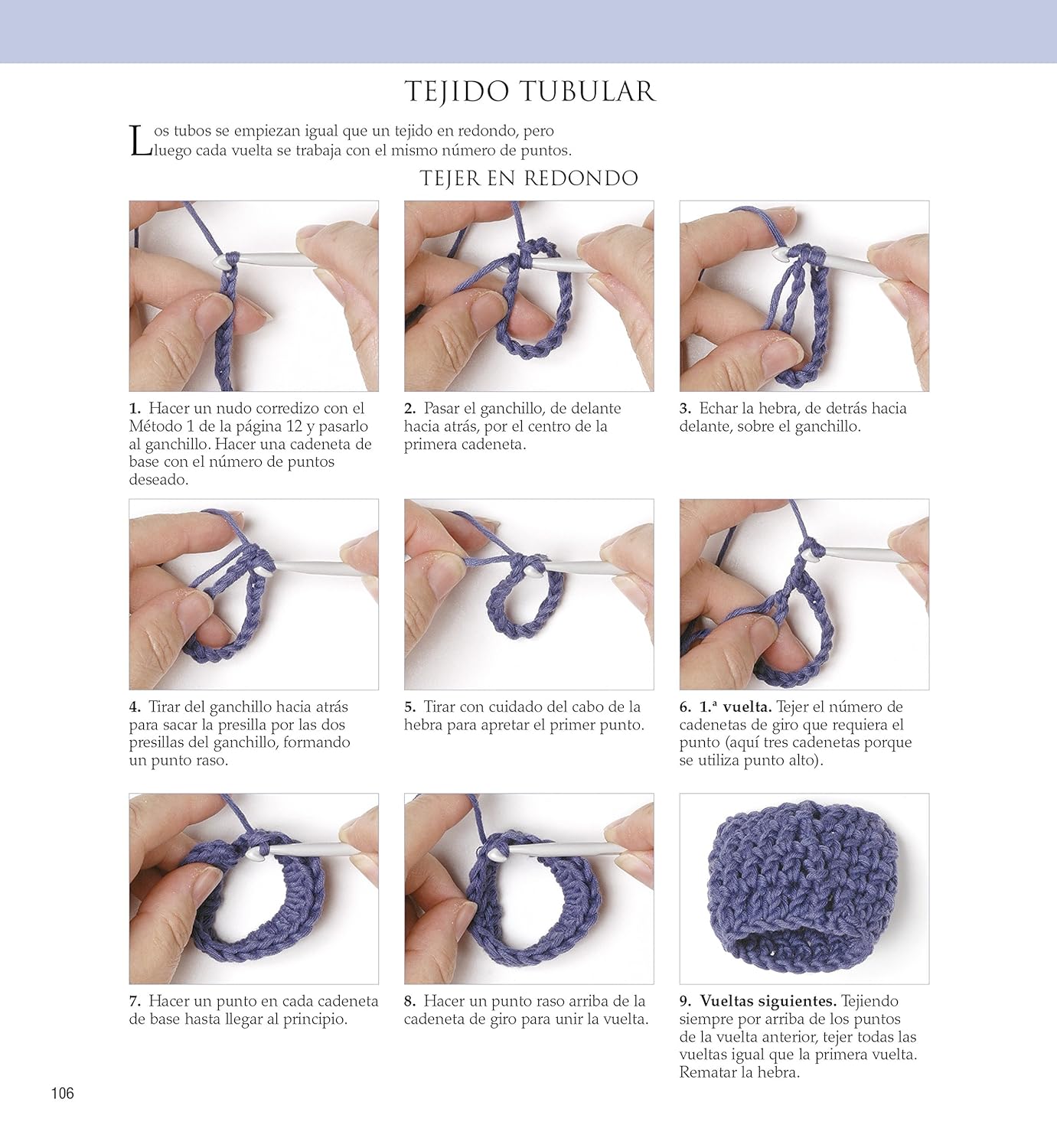 TEJIDO TUBULAR

Los tubos se empiezan igual que un tejido en redondo, pero luego cada vuelta se trabaja con el mismo número de puntos.

TEJER EN REDONDO

1. Hacer un nudo corredizo con el Método 1 de la página 12 y pasarlo al ganchillo. Hacer una cadeneta de base con el número de puntos deseado.

2. Pasar el ganchillo, de delante hacia atrás, por el centro de la primera cadeneta.

3. Echar la hebra, de detrás hacia delante, sobre el ganchillo.

4. Tirar del ganchillo hacia atrás para sacar la presilla por las dos presillas del ganchillo, formando un punto raso.

5. Tirar con cuidado del cabo de la hebra para apretar el primer punto.

6. 1.ª vuelta. Tejer el número de cadenetas de giro que requiera el punto (aquí tres cadenetas porque se utiliza punto alto).

7. Hacer un punto en cada cadeneta de base hasta llegar al principio.

8. Hacer un punto raso arriba de la cadeneta de giro para unir la vuelta.

9. Vueltas siguientes. Tejiendo siempre por arriba de los puntos de la vuelta anterior, tejer todas las vueltas igual que la primera vuelta. Rematar la hebra.

106